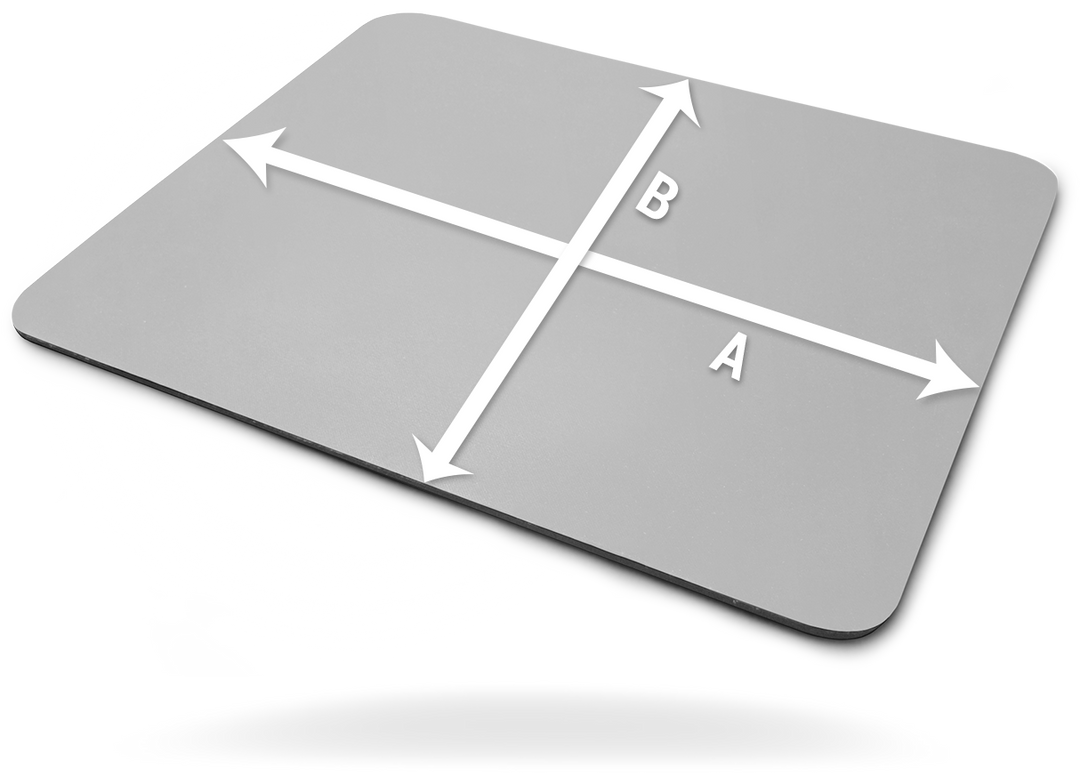 B
A